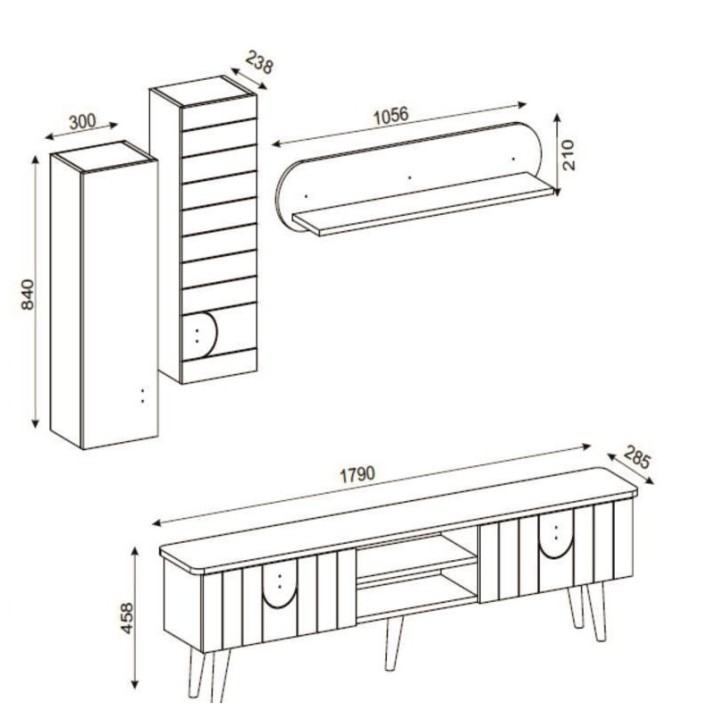 238
300
1056
210
840
1790
285
458