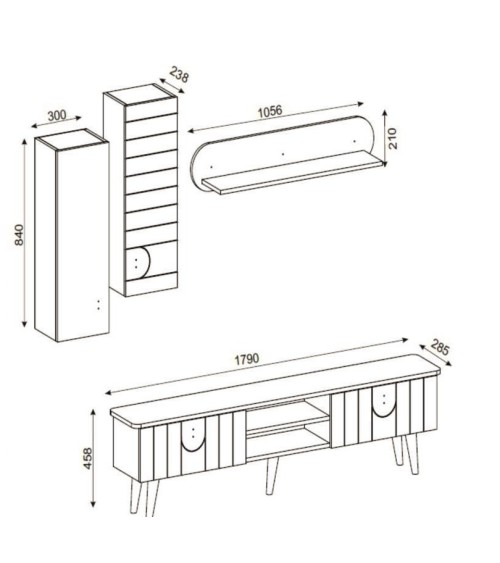 238
300
1056
210
840
1790
285
458