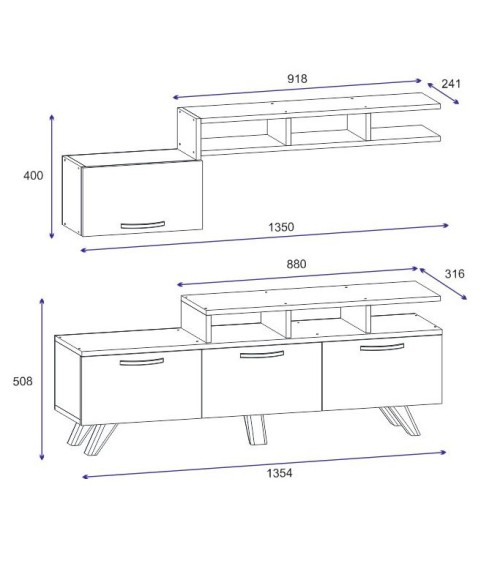 918
241
400
1350
880
316
508
1354