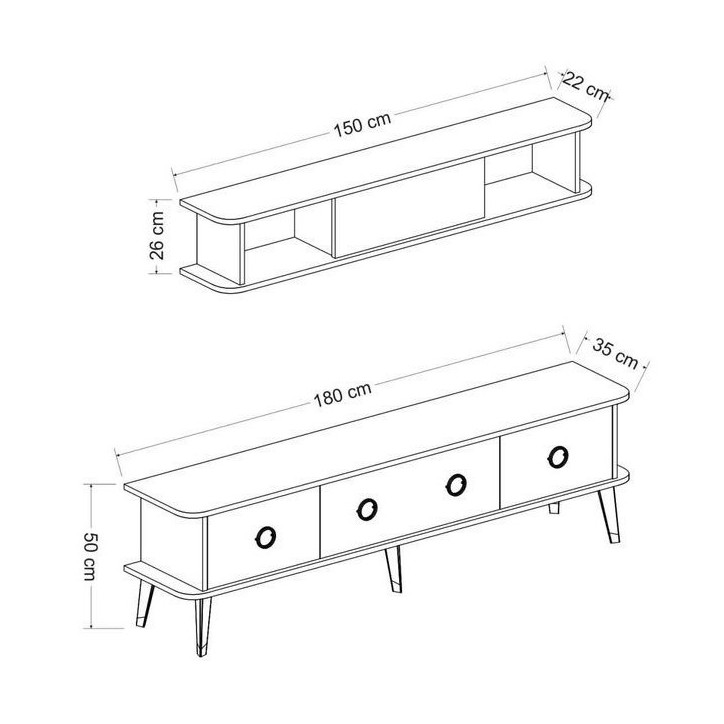 150 cm
22 cm
26 cm
180 cm
35 cm
50 cm