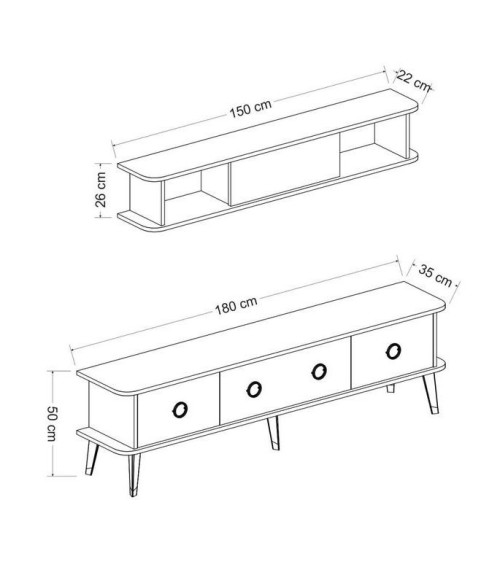 150 cm
22 cm
26 cm
180 cm
35 cm
50 cm