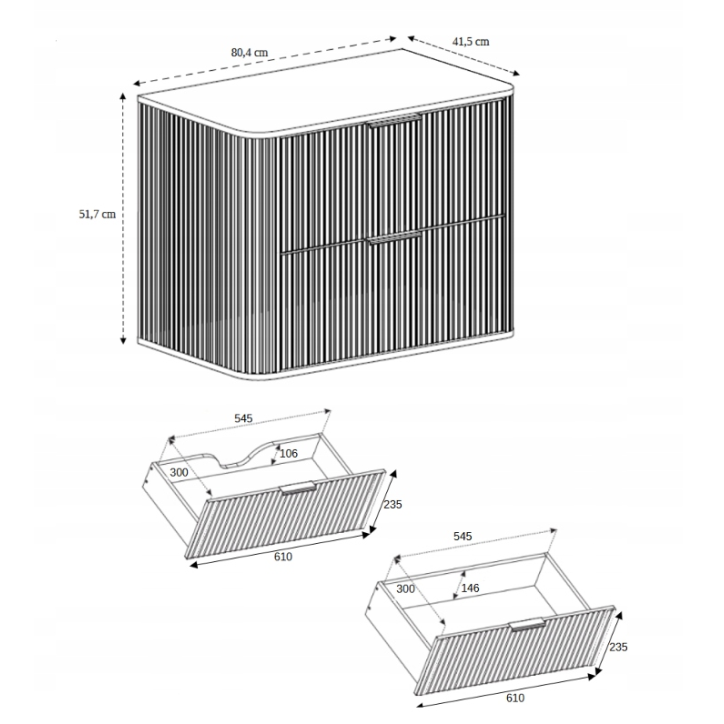 80,4 cm
41,5 cm
51,7 cm
545
106
300
235
610
545
300
146
235
610