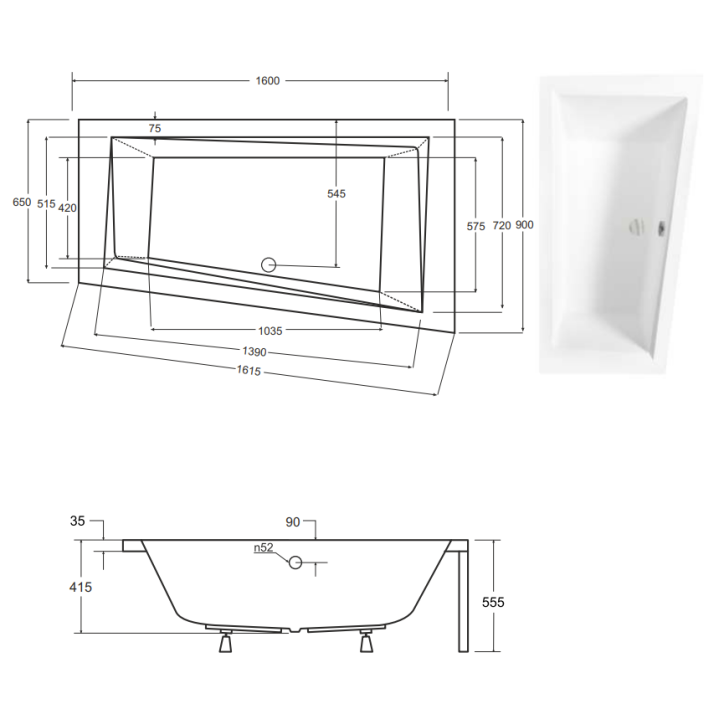 1600
75
650
515
420
545
575
720
900
1035
1390
1615

35
90
n52
415
555