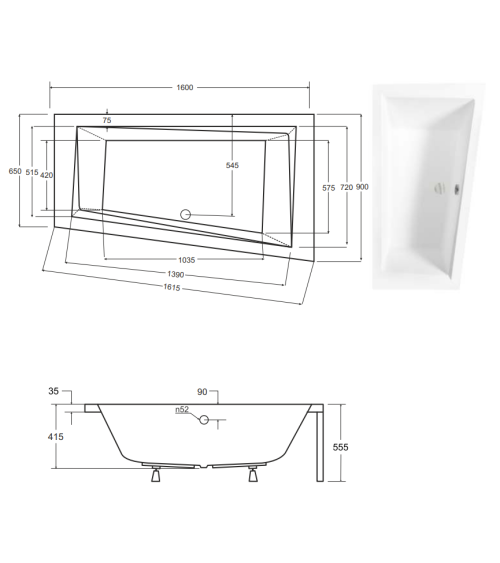 1600

75

650 515 420

545

575 720 900

1035

1390

1615

35

90

n52

415

555