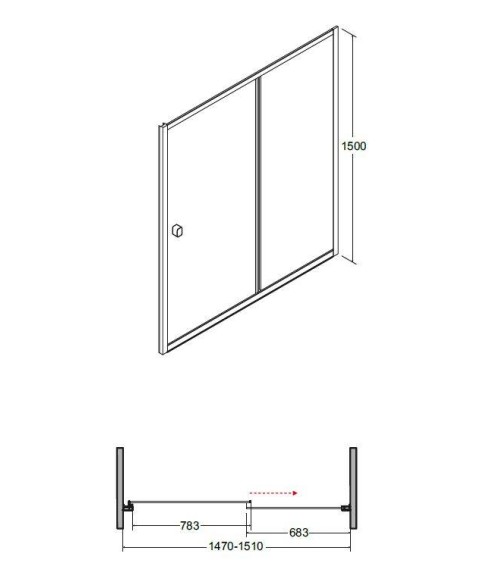 1500

783
683
1470-1510