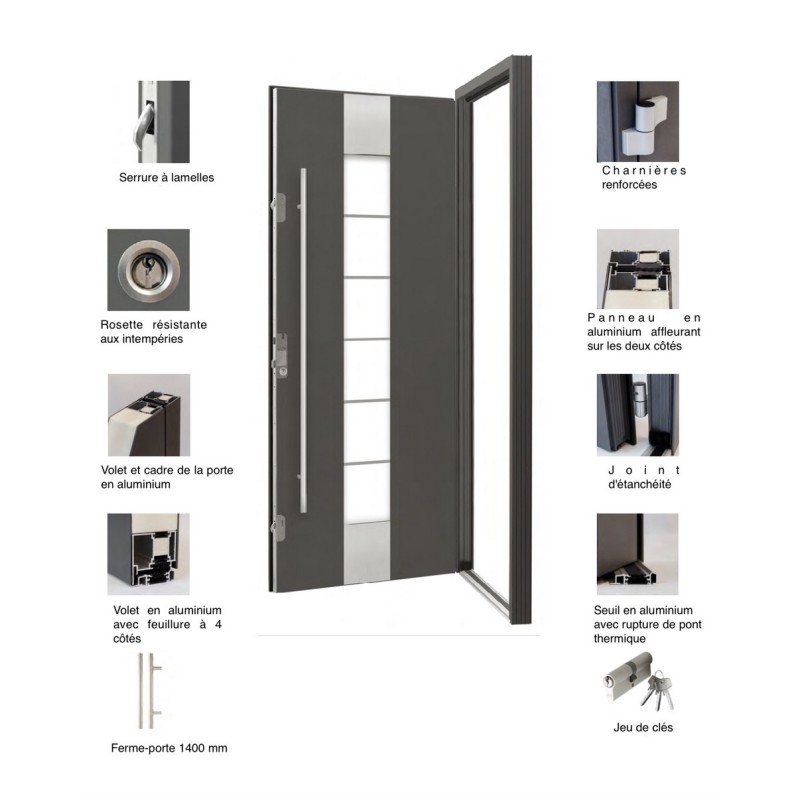 Serrure à lamelles

Rosette résistante aux intempéries

Volet et cadre de la porte en aluminium

Volet en aluminium avec feuillure à 4 côtés

Ferme-porte 1400 mm

Charnières renforcées

Panneau en aluminium affleurant sur les deux côtés

Joint d'étanchéité

Seuil en aluminium avec rupture de pont thermique

Jeu de clés