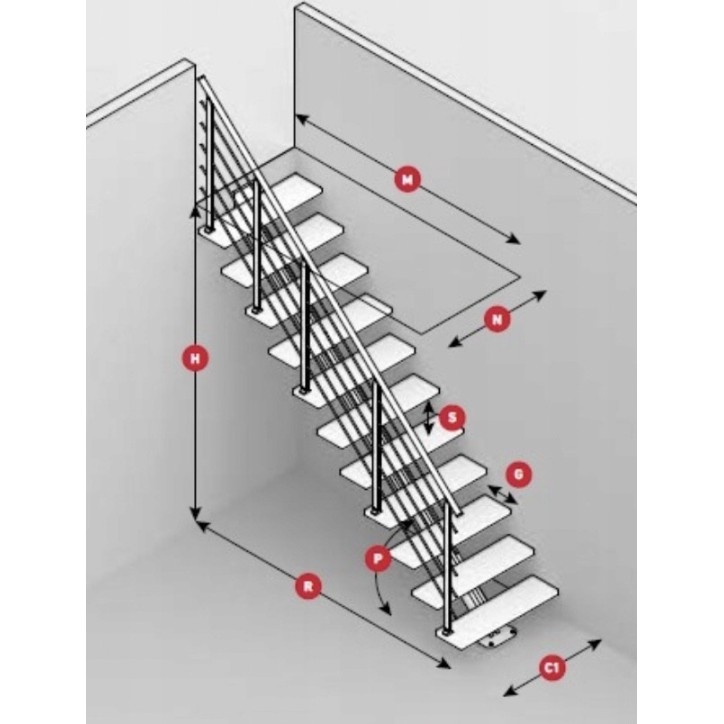 M
N
H
S
G
P
R
C1