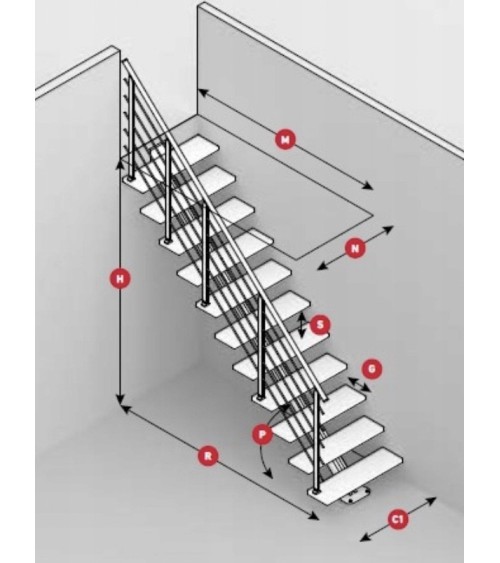 M
N
H
S
G
P
R
C1