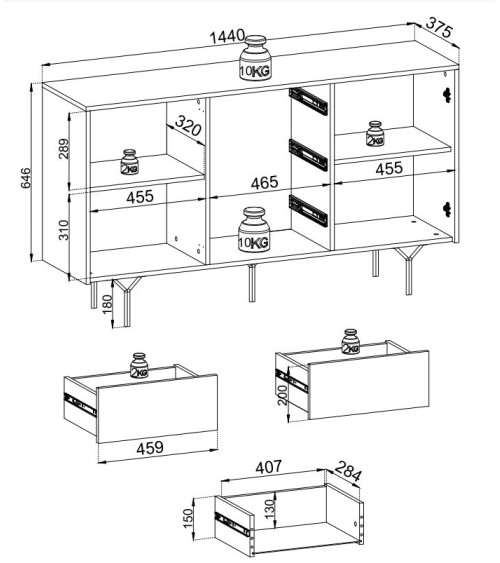 1440
375
10KG
646
289
320
2KG
2KG
455
465
455
310
10KG
180
2KG
2KG
200
459
407
284
150
130