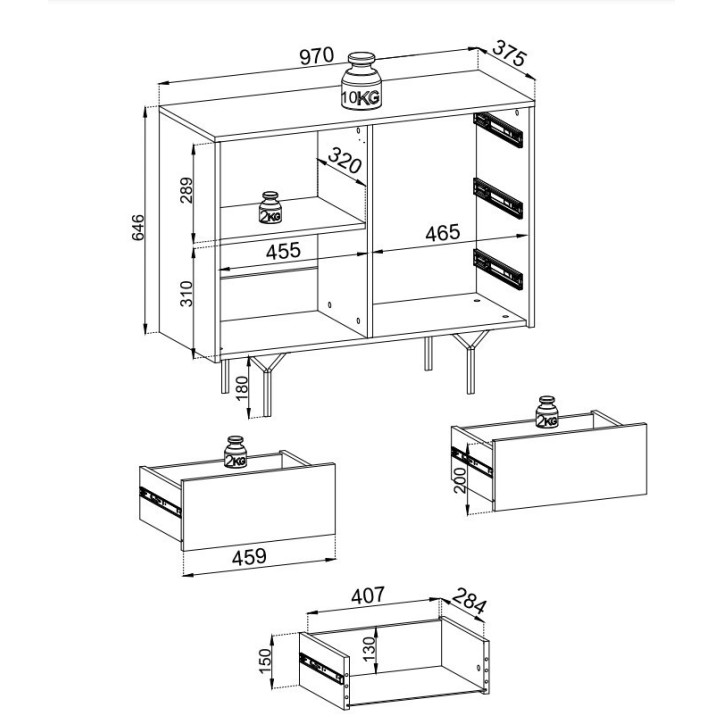 970
375
10KG
646
289
320
2KG
455
465
310
180
2KG
2KG
200
459
407
284
150
130