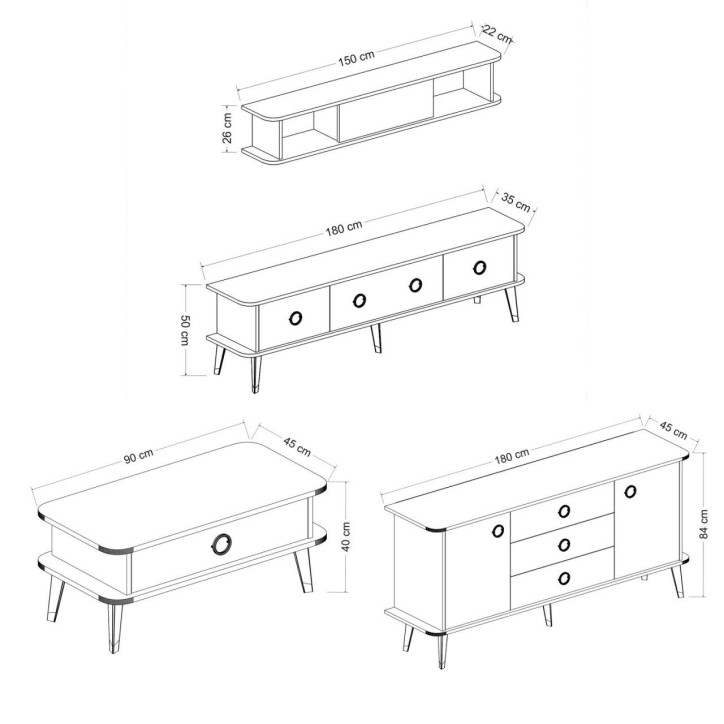 150 cm
22 cm
26 cm

180 cm
35 cm
50 cm

90 cm
45 cm
40 cm

180 cm
45 cm
84 cm