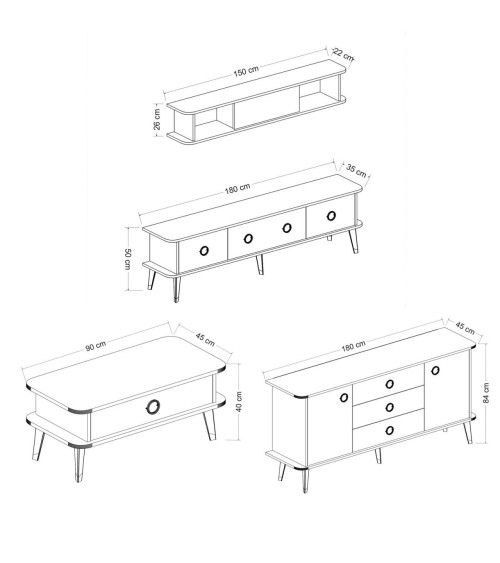 150 cm
22 cm
26 cm

180 cm
35 cm
50 cm

90 cm
45 cm
40 cm

180 cm
45 cm
84 cm